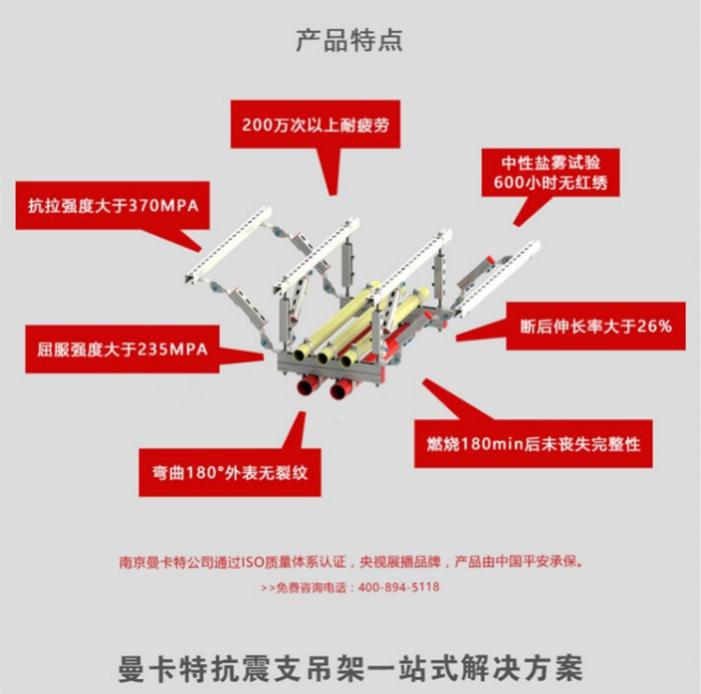 产品特点

200万次以上耐疲劳

中性盐雾试验
600小时无红绣

抗拉强度大于370MPA

断后伸长率大于26%

屈服强度大于235MPA

燃烧180min后未丧失完整性

弯曲180°外表无裂纹

南京曼卡特公司通过ISO质量体系认证，央视展播品牌，产品由中国平安承保。

>>免费咨询电话：400-894-5118

曼卡特抗震支吊架一站式解决方案